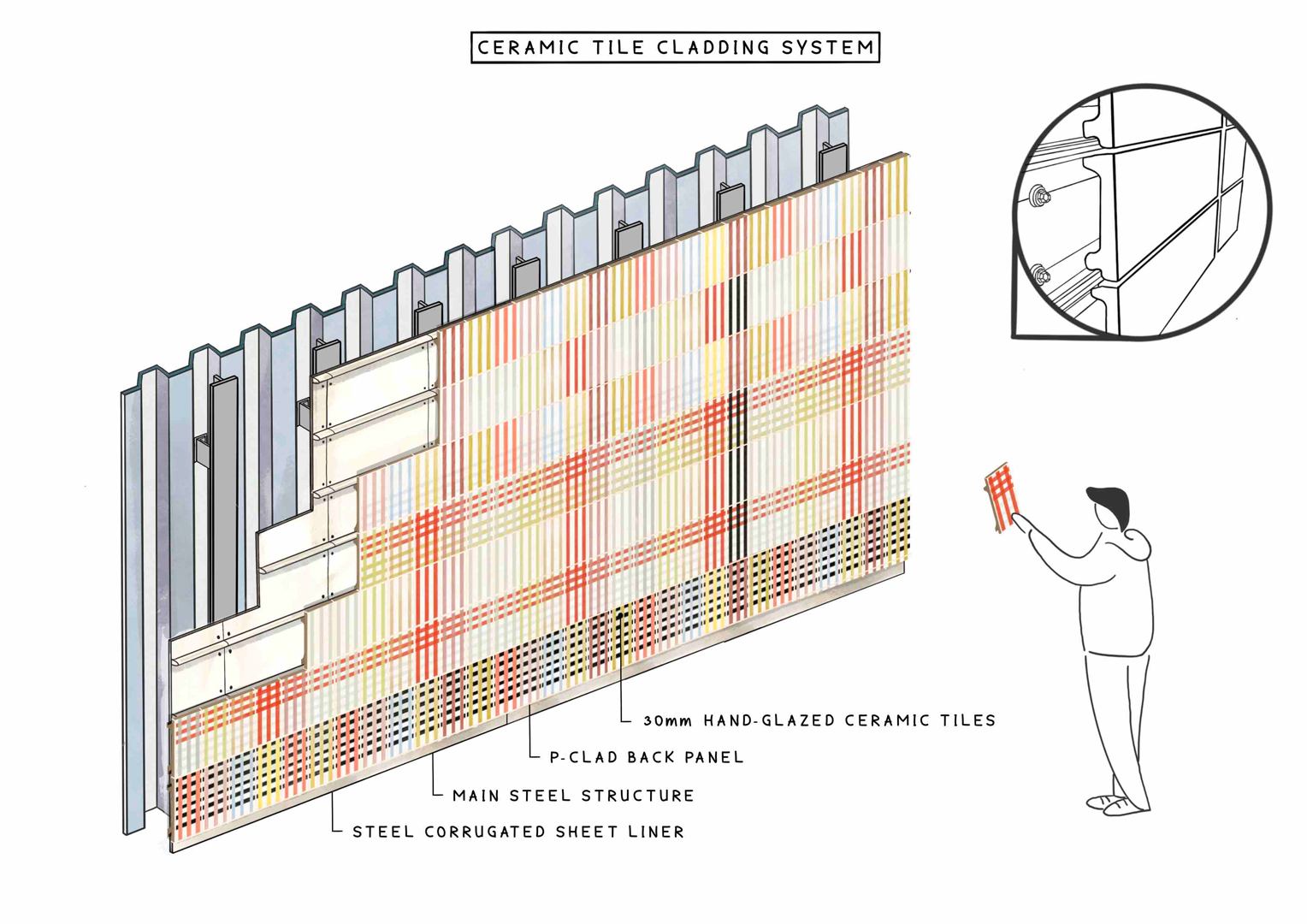 CERAMIC TILE CLADDING SYSTEM

30mm HAND-GLAZED CERAMIC TILES

P-CLAD BACK PANEL

MAIN STEEL STRUCTURE

STEEL CORRUGATED SHEET LINER