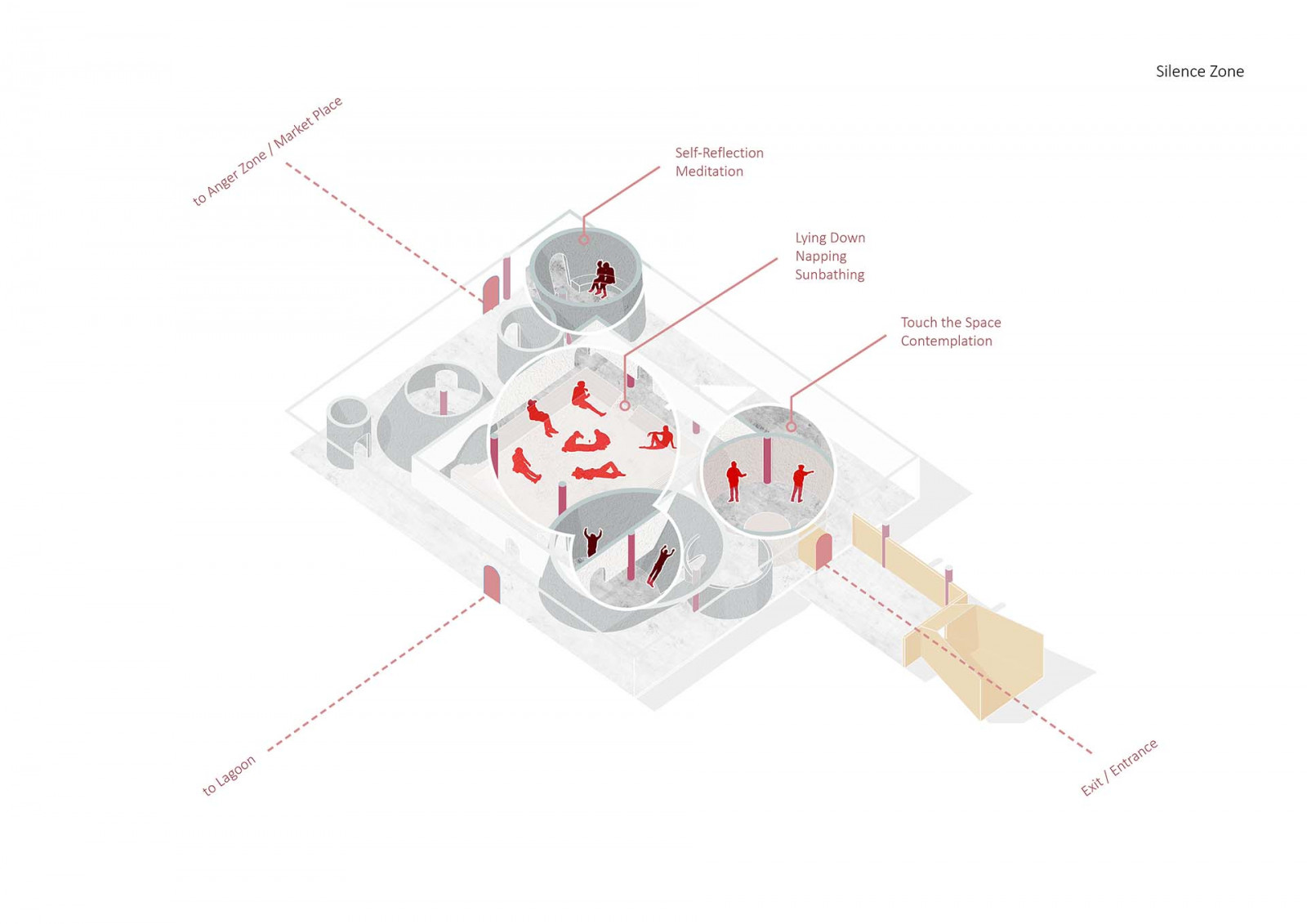 Silence Zone

to Anger Zone / Market Place

Self-Reflection
Meditation

Lying Down
Napping
Sunbathing

Touch the Space
Contemplation

to Lagoon

Exit / Entrance